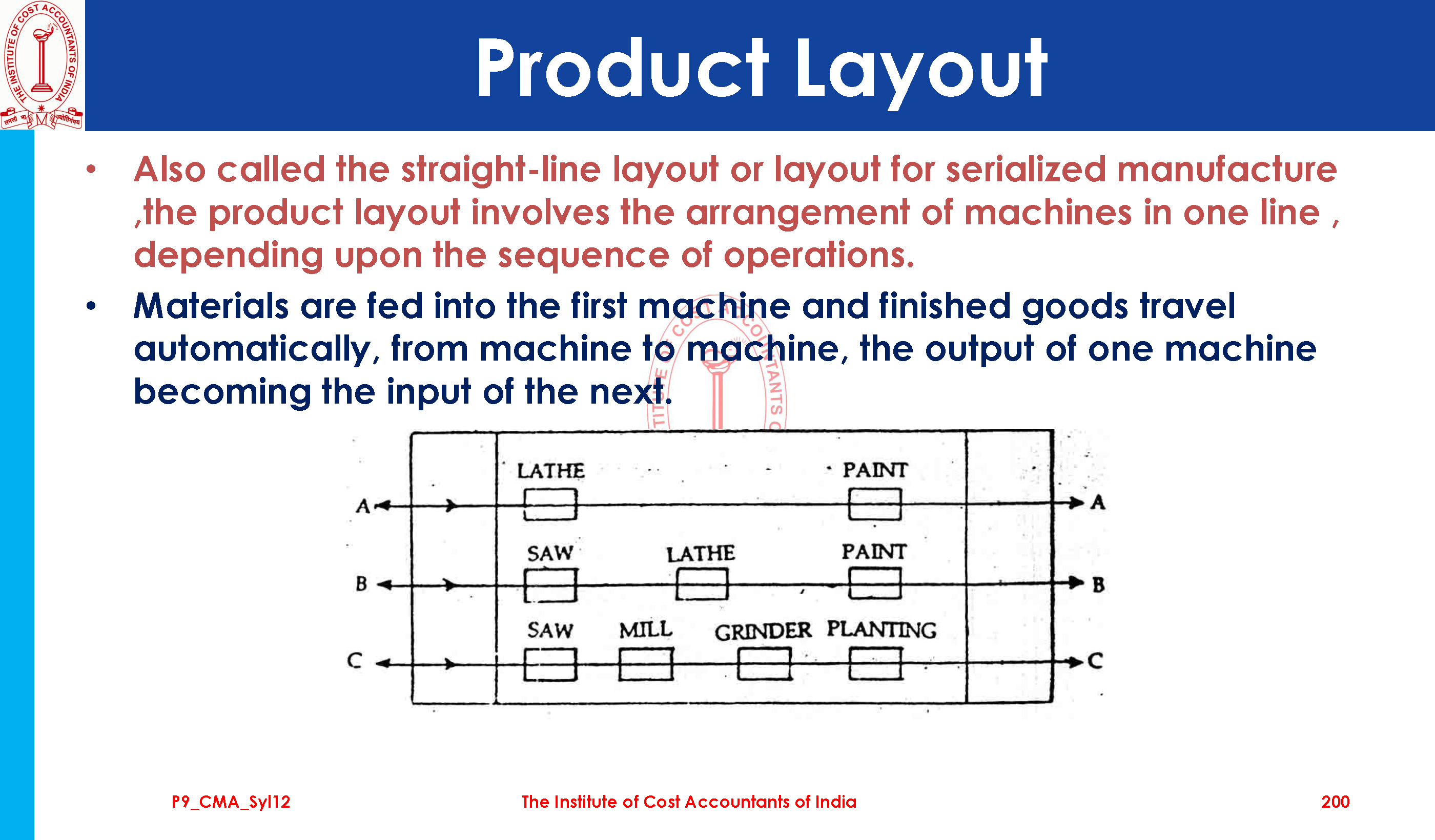 THE INSTITUTE OF COST ACCOUNTANTS OF INDIA

Product Layout

• Also called the straight-line layout or layout for serialized manufacture ,the product layout involves the arrangement of machines in one line , depending upon the sequence of operations.

• Materials are fed into the first machine and finished goods travel automatically, from machine to machine, the output of one machine becoming the input of the next.

LATHE PAINT
A A
SAW LATHE PAINT
B B
SAW MILL GRINDER PLANTING
C C

P9_CMA_Syl12 The Institute of Cost Accountants of India 200